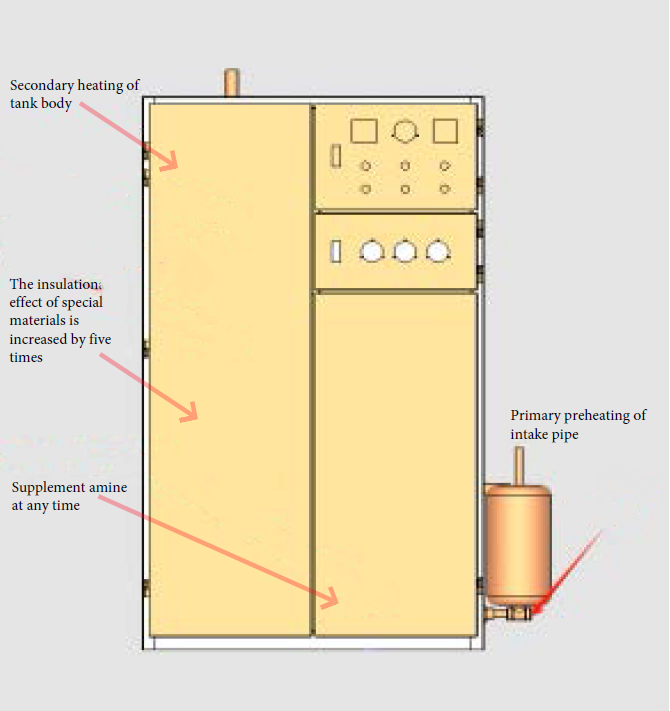 Secondary heating of tank body

The insulation effect of special materials is increased by five times

Supplement amine at any time

Primary preheating of intake pipe